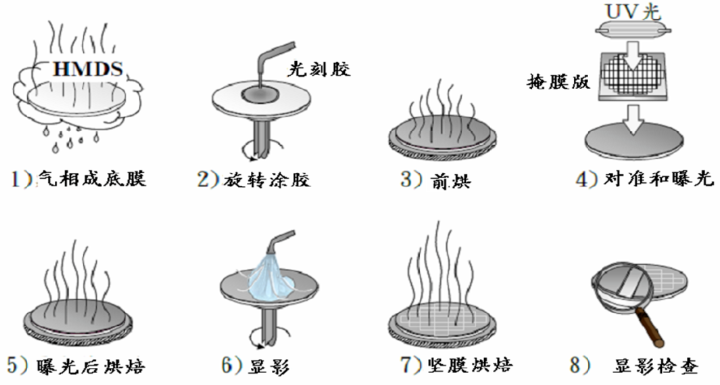 HMDS

1）气相成底膜

光刻胶

2）旋转涂胶

3）前烘

UV光

掩膜版

4）对准和曝光

5）曝光后烘焙

6）显影

7）坚膜烘焙

8）显影检查