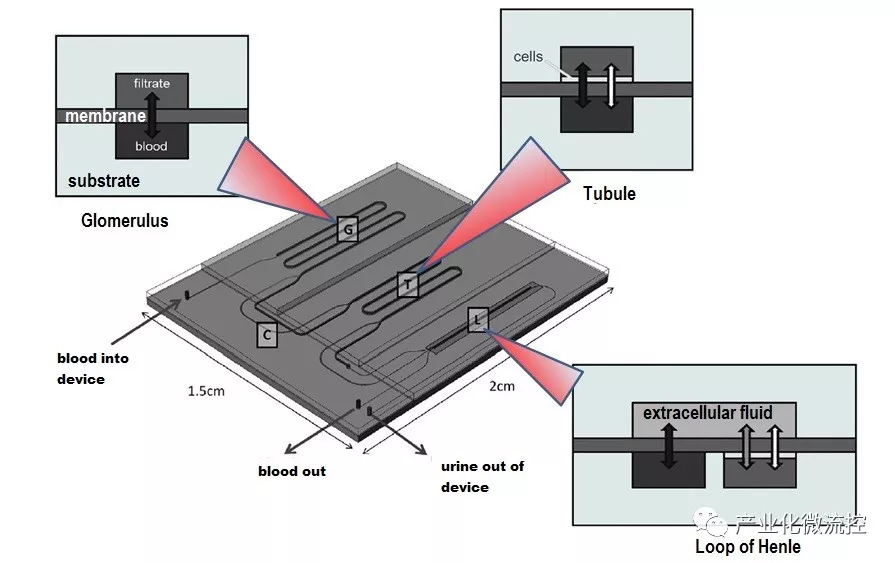 filtrate
membrane
blood
substrate

Glomerulus

cells

Tubule

G
T
C
L

blood into device

1.5cm

2cm

blood out

urine out of device

extracellular fluid

产业化微流控

Loop of Henle